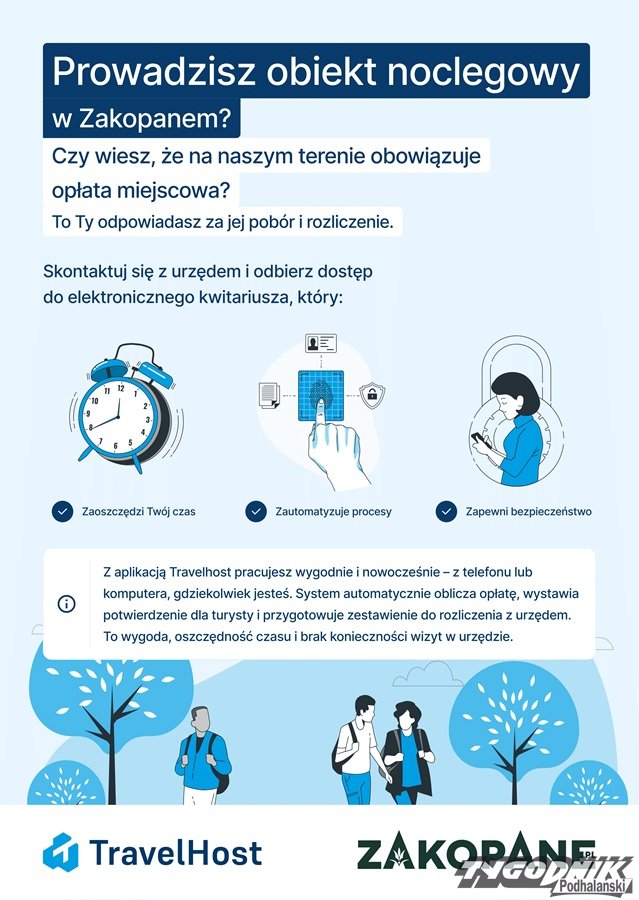 Prowadzisz obiekt noclegowy w Zakopanem?

Czy wiesz, że na naszym terenie obowiązuje opłata miejscowa?

To Ty odpowiadasz za jej pobór i rozliczenie.

Skontaktuj się z urzędem i odbierz dostęp do elektronicznego kwitariusza, który:

Zaoszczędzi Twój czas

Zautomatyzuje procesy

Zapewni bezpieczeństwo

Z aplikacją Travelhost pracujesz wygodnie i nowocześnie – z telefonu lub komputera, gdziekolwiek jesteś. System automatycznie oblicza opłatę, wystawia potwierdzenie dla turysty i przygotowuje zestawienie do rozliczenia z urzędem. To wygoda, oszczędność czasu i brak konieczności wizyt w urzędzie.

TravelHost

ZAKOPANE .PL

TYGODNIK Podhalański